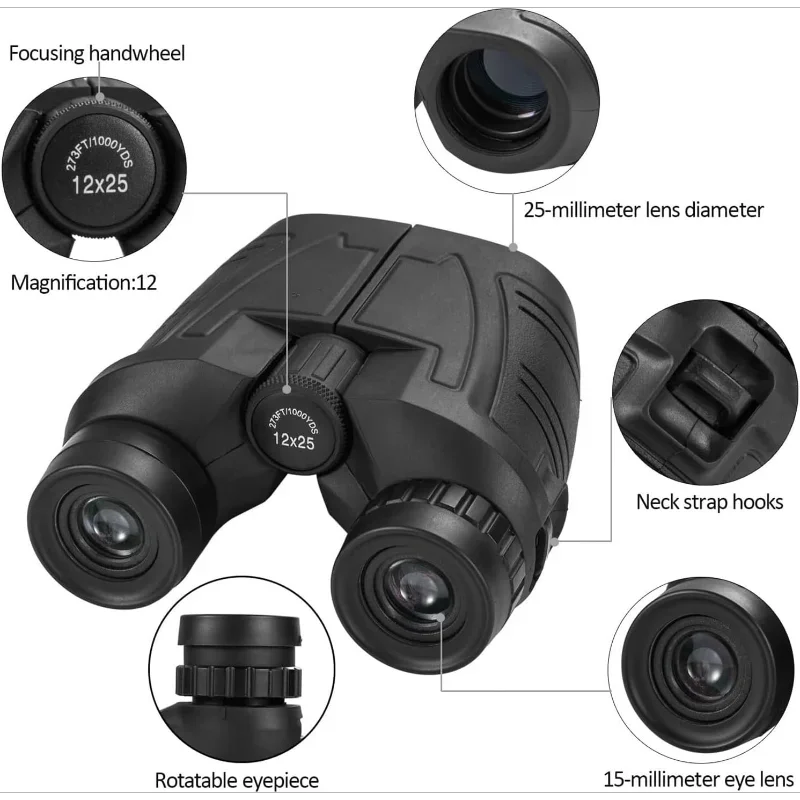 Focusing handwheel

273FT/1000YDS
12x25

Magnification:12

25-millimeter lens diameter

273FT/1000YDS
12x25

Neck strap hooks

Rotatable eyepiece

15-millimeter eye lens